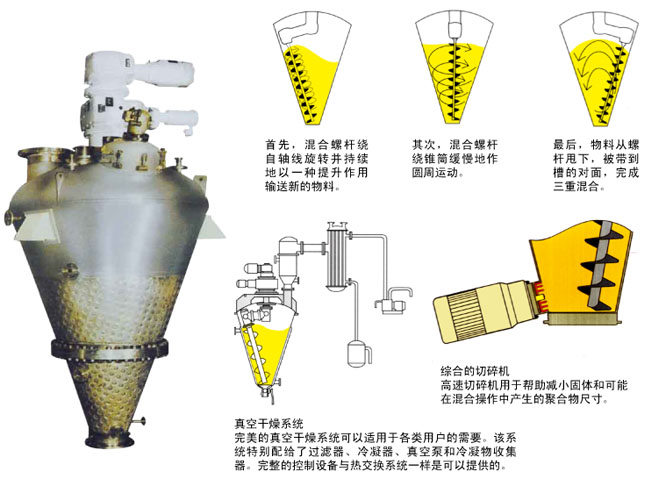 首先，混合螺杆绕自轴线旋转并持续地以一种提升作用输送新的物料。

其次，混合螺杆绕锥筒缓慢地作圆周运动。

最后，物料从螺杆甩下，被带到槽的对面，完成三重混合。

综合的切碎机
高速切碎机用于帮助减小固体和可能在混合操作中产生的聚合物尺寸。

真空干燥系统
完美的真空干燥系统可以适用于各类用户的需要。该系统特别配给了过滤器、冷凝器、真空泵和冷凝物收集器。完整的控制设备与热交换系统一样是可以提供的。